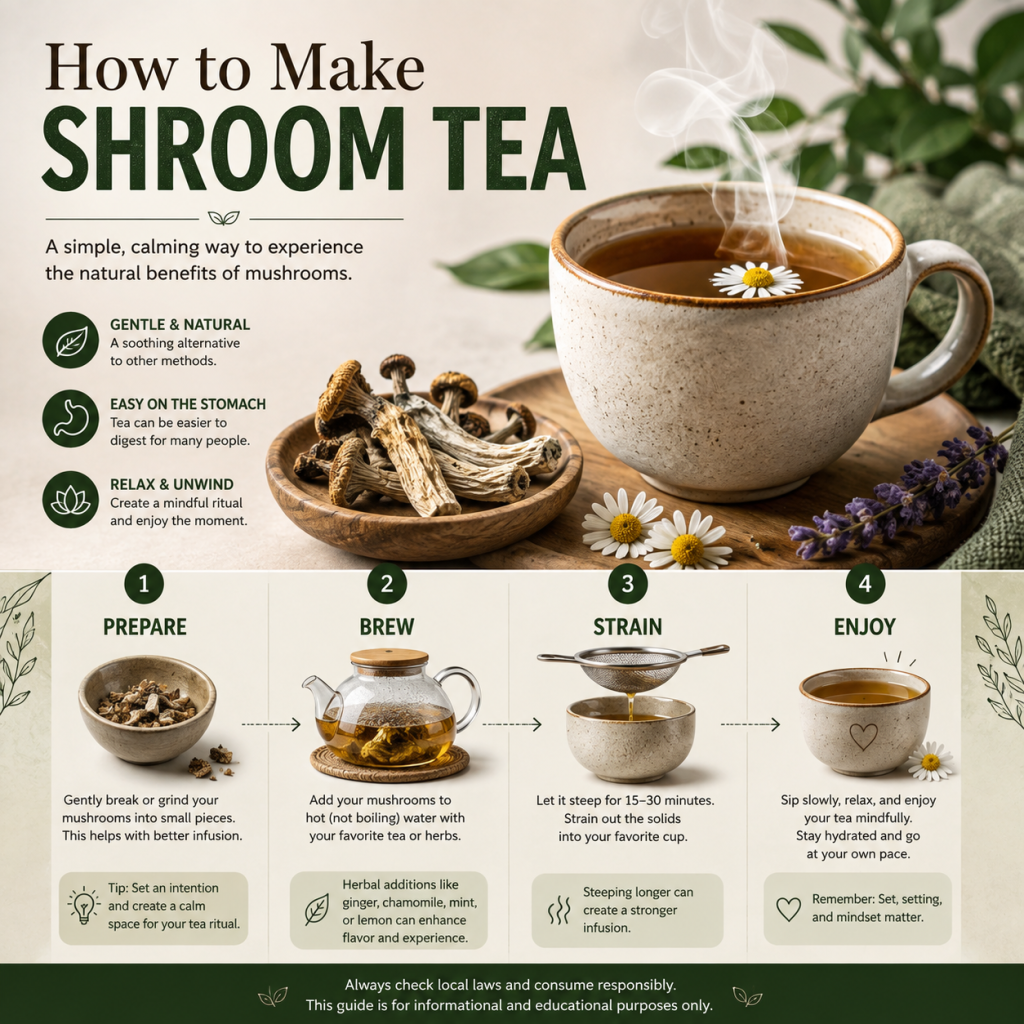 How to Make
SHROOM TEA

A simple, calming way to experience the natural benefits of mushrooms.

GENTLE & NATURAL
A soothing alternative to other methods.

EASY ON THE STOMACH
Tea can be easier to digest for many people.

RELAX & UNWIND
Create a mindful ritual and enjoy the moment.

1
PREPARE
Gently break or grind your mushrooms into small pieces. This helps with better infusion.
Tip: Set an intention and create a calm space for your tea ritual.

2
BREW
Add your mushrooms to hot (not boiling) water with your favorite tea or herbs.
Herbal additions like ginger, chamomile, mint, or lemon can enhance flavor and experience.

3
STRAIN
Let it steep for 15–30 minutes. Strain out the solids into your favorite cup.
Steeping longer can create a stronger infusion.

4
ENJOY
Sip slowly, relax, and enjoy your tea mindfully. Stay hydrated and go at your own pace.
Remember: Set, setting, and mindset matter.

Always check local laws and consume responsibly.
This guide is for informational and educational purposes only.